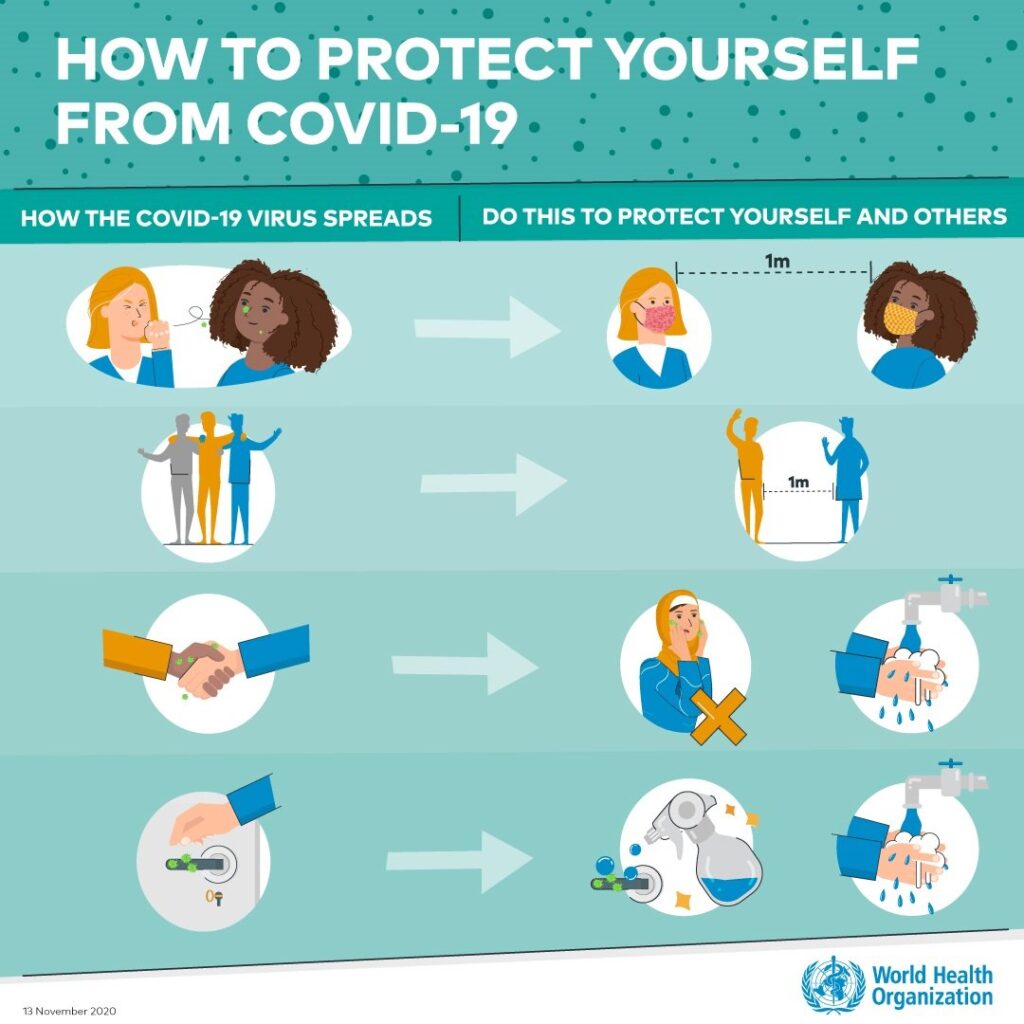 HOW TO PROTECT YOURSELF FROM COVID-19

HOW THE COVID-19 VIRUS SPREADS

DO THIS TO PROTECT YOURSELF AND OTHERS

1m

1m

13 November 2020

World Health Organization